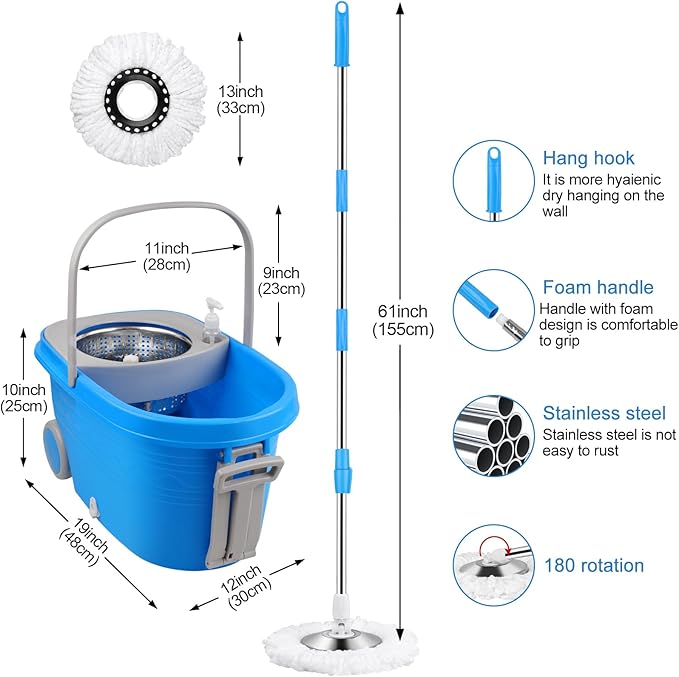 13inch
(33cm)

11inch
(28cm)

9inch
(23cm)

10inch
(25cm)

19inch
(48cm)

12inch
(30cm)

61inch
(155cm)

Hang hook
It is more hyaienic dry hanging on the wall

Foam handle
Handle with foam design is comfortable to grip

Stainless steel
Stainless steel is not easy to rust

180 rotation