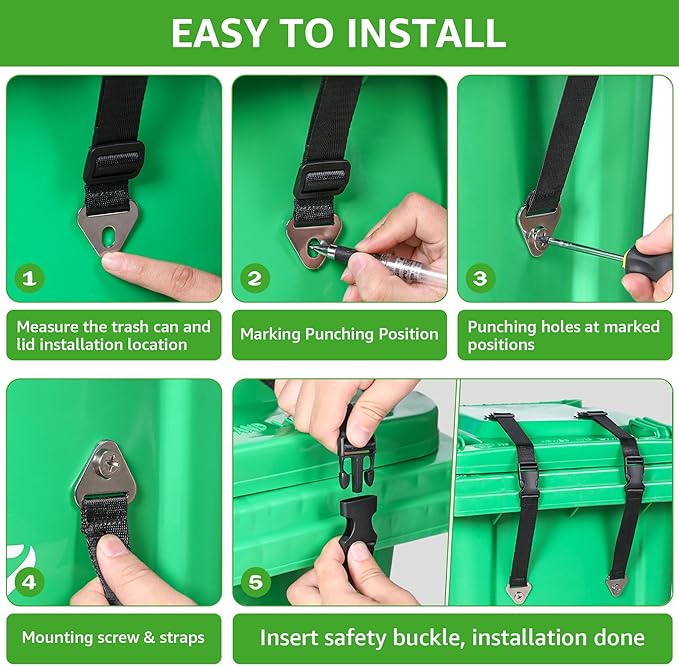 EASY TO INSTALL

1

Measure the trash can and lid installation location

2

Marking Punching Position

3

Punching holes at marked positions

4

Mounting screw & straps

5

Insert safety buckle, installation done