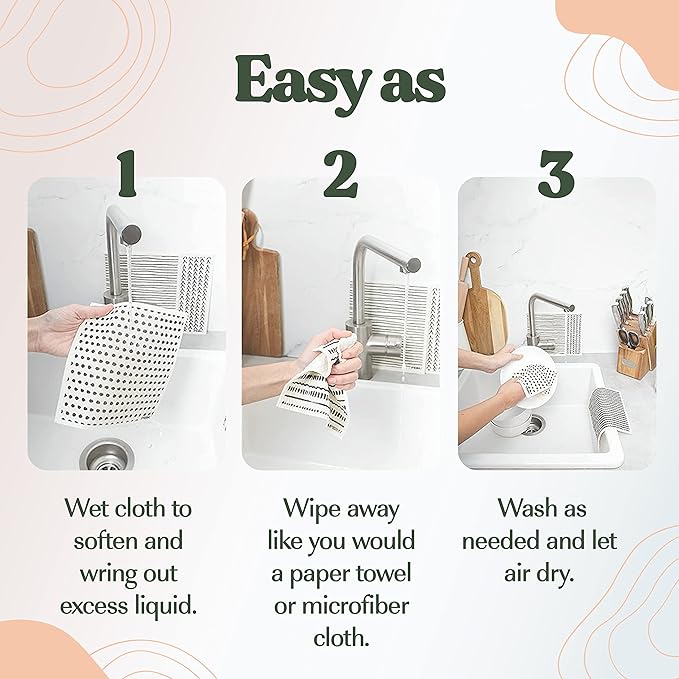 Easy as

1

Wet cloth to soften and wring out excess liquid.

2

Wipe away like you would a paper towel or microfiber cloth.

3

Wash as needed and let air dry.