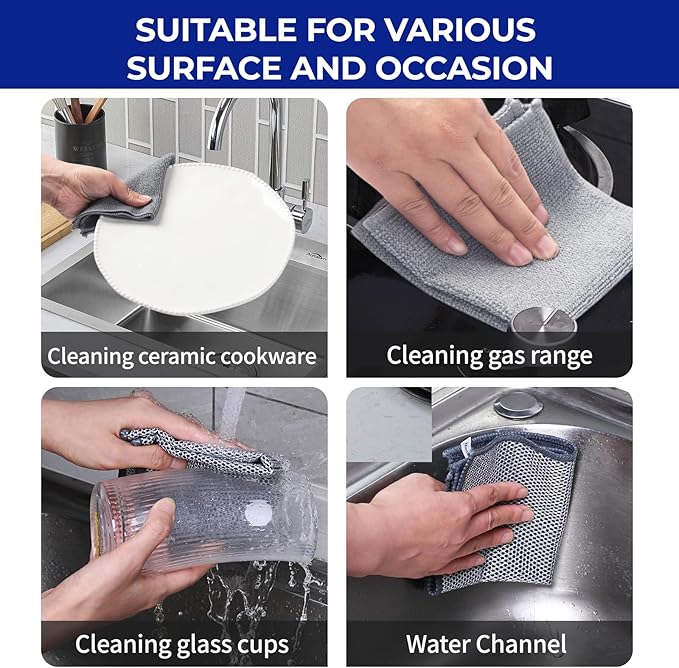 SUITABLE FOR VARIOUS SURFACE AND OCCASION

Cleaning ceramic cookware

Cleaning gas range

Cleaning glass cups

Water Channel