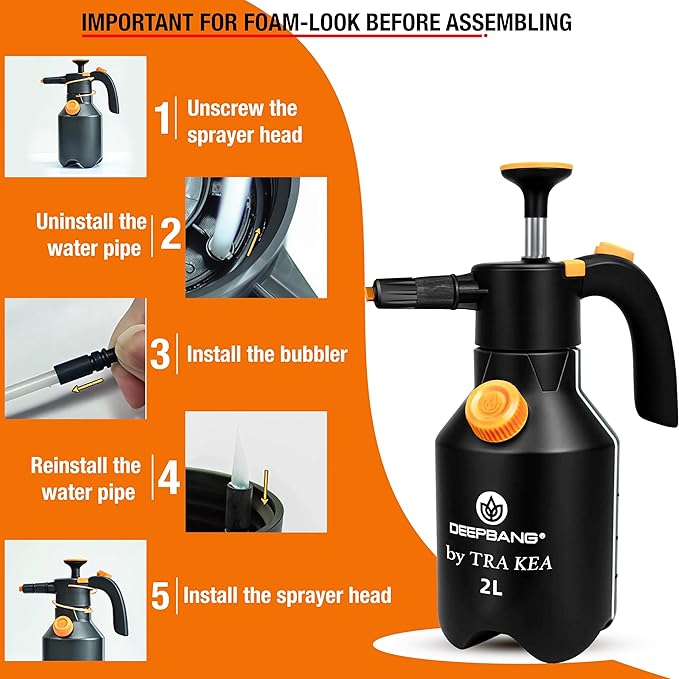 IMPORTANT FOR FOAM-LOOK BEFORE ASSEMBLING

1 Unscrew the sprayer head

Uninstall the water pipe 2

3 Install the bubbler

Reinstall the water pipe 4

5 Install the sprayer head

DEEPBANG®
by TRA KEA
2L