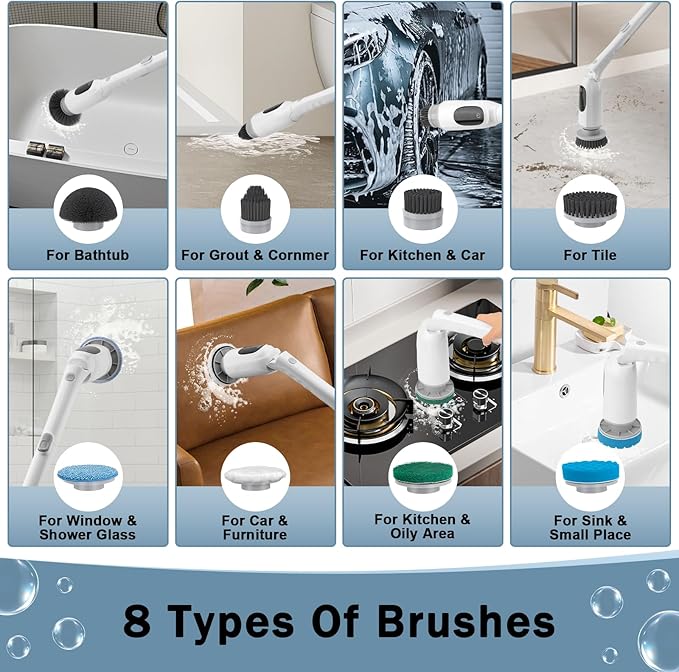 For Bathtub

For Grout & Cornmer

For Kitchen & Car

For Tile

For Window & Shower Glass

For Car & Furniture

For Kitchen & Oily Area

For Sink & Small Place

8 Types Of Brushes