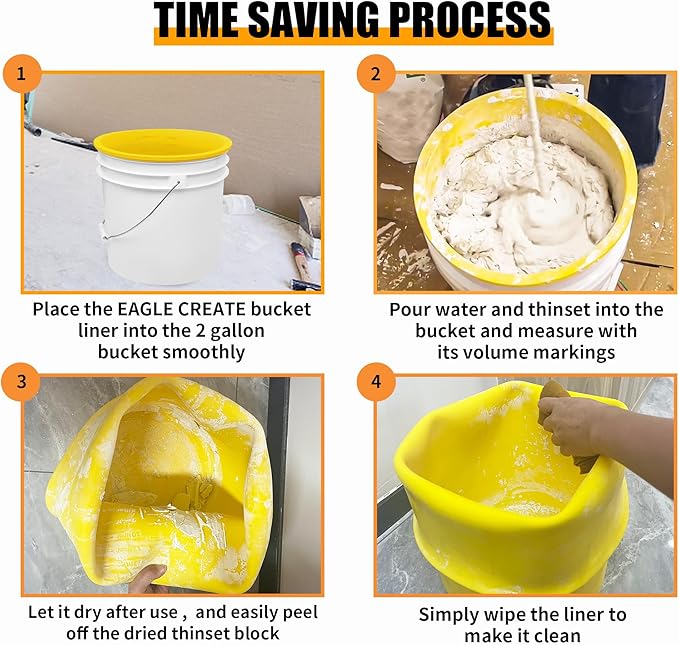 TIME SAVING PROCESS

1

Place the EAGLE CREATE bucket liner into the 2 gallon bucket smoothly

2

Pour water and thinset into the bucket and measure with its volume markings

3

Let it dry after use , and easily peel off the dried thinset block

4

Simply wipe the liner to make it clean