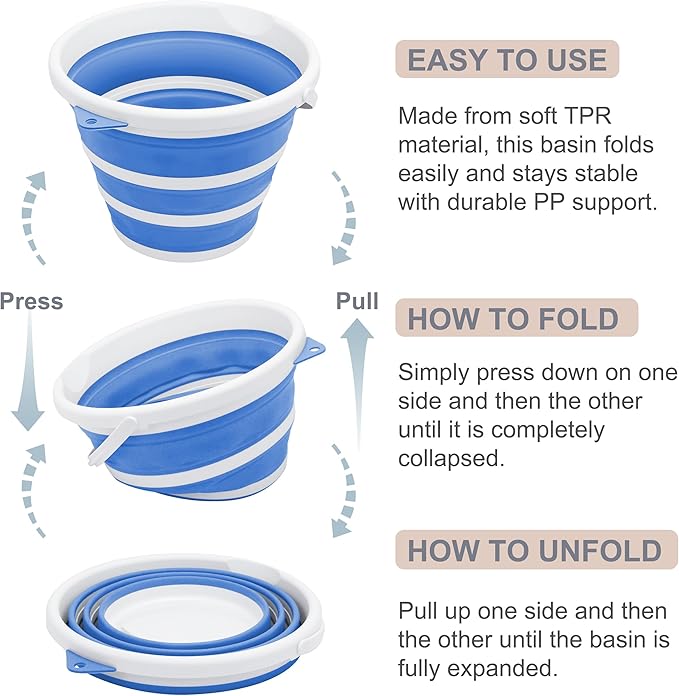 Press

Pull

EASY TO USE

Made from soft TPR material, this basin folds easily and stays stable with durable PP support.

HOW TO FOLD

Simply press down on one side and then the other until it is completely collapsed.

HOW TO UNFOLD

Pull up one side and then the other until the basin is fully expanded.