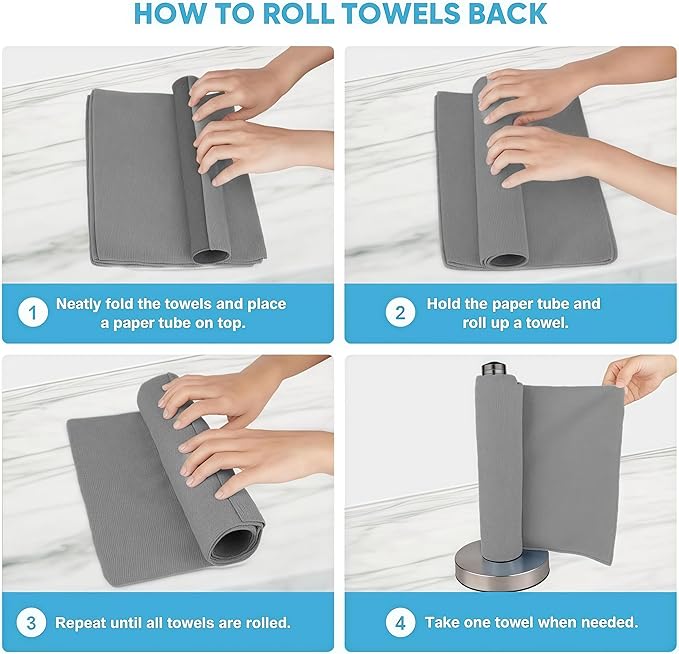 HOW TO ROLL TOWELS BACK

1 Neatly fold the towels and place a paper tube on top.

2 Hold the paper tube and roll up a towel.

3 Repeat until all towels are rolled.

4 Take one towel when needed.