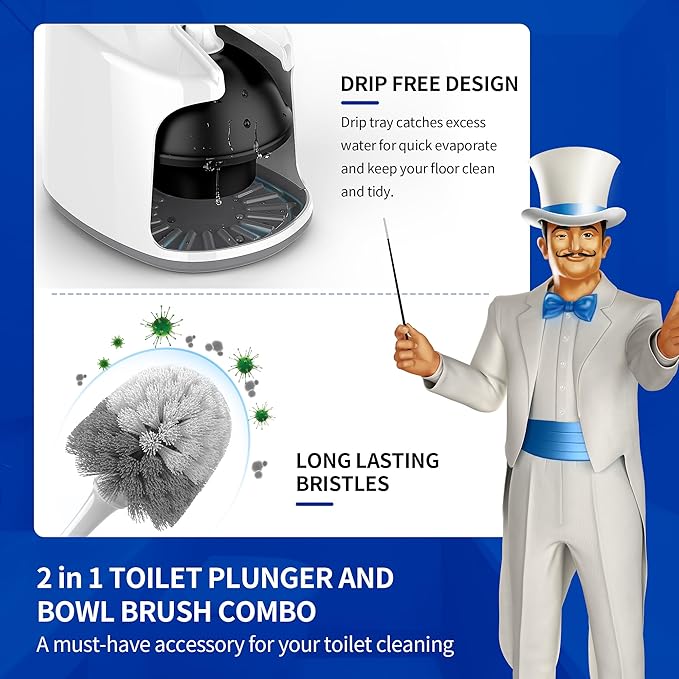 DRIP FREE DESIGN

Drip tray catches excess water for quick evaporate and keep your floor clean and tidy.

LONG LASTING BRISTLES

2 in 1 TOILET PLUNGER AND BOWL BRUSH COMBO

A must-have accessory for your toilet cleaning