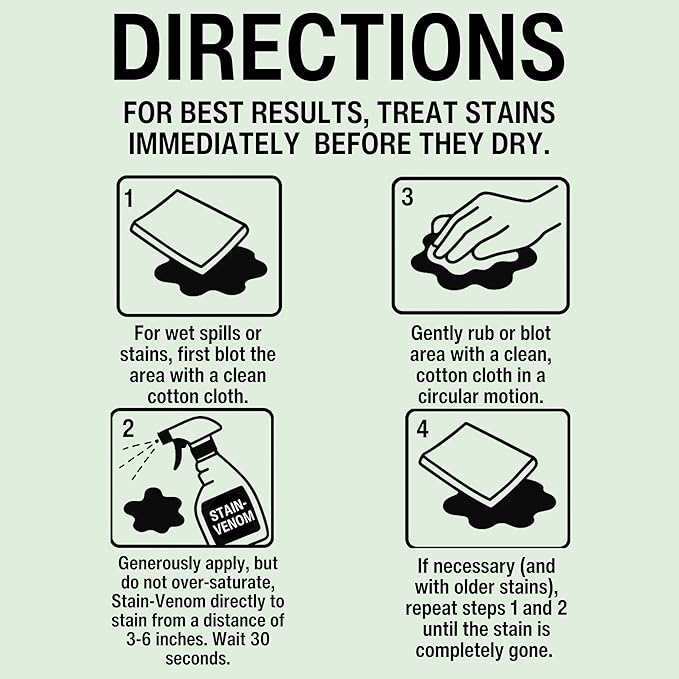 DIRECTIONS

FOR BEST RESULTS, TREAT STAINS IMMEDIATELY BEFORE THEY DRY.

1

For wet spills or stains, first blot the area with a clean cotton cloth.

2

STAIN-VENOM

Generously apply, but do not over-saturate, Stain-Venom directly to stain from a distance of 3-6 inches. Wait 30 seconds.

3

Gently rub or blot area with a clean, cotton cloth in a circular motion.

4

If necessary (and with older stains), repeat steps 1 and 2 until the stain is completely gone.