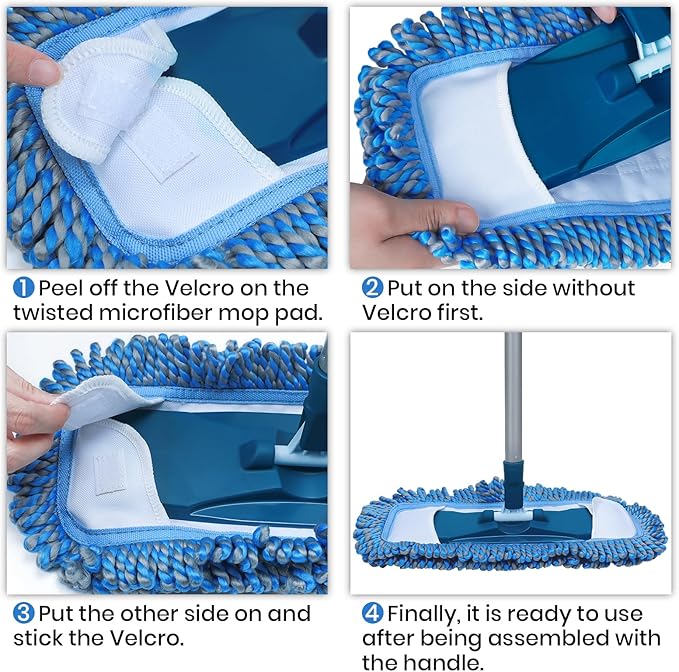 1 Peel off the Velcro on the twisted microfiber mop pad.

2 Put on the side without Velcro first.

3 Put the other side on and stick the Velcro.

4 Finally, it is ready to use after being assembled with the handle.