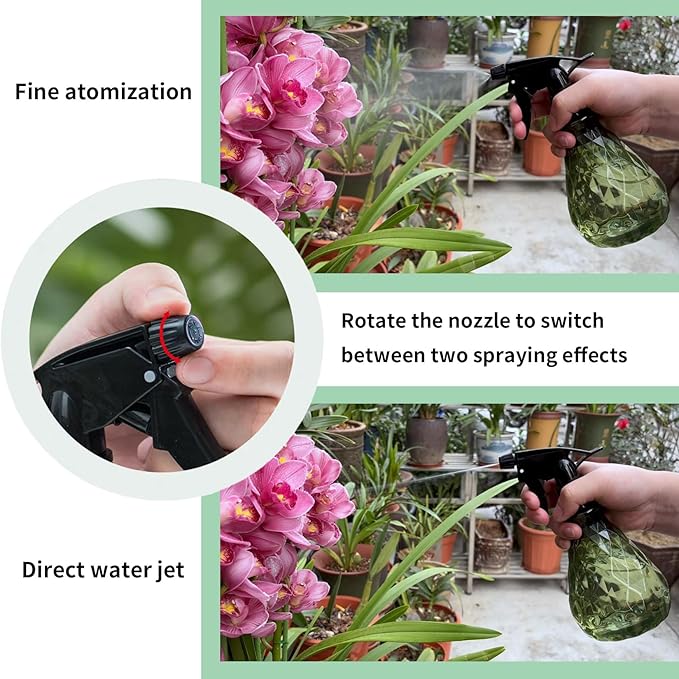 Fine atomization

Rotate the nozzle to switch between two spraying effects

Direct water jet