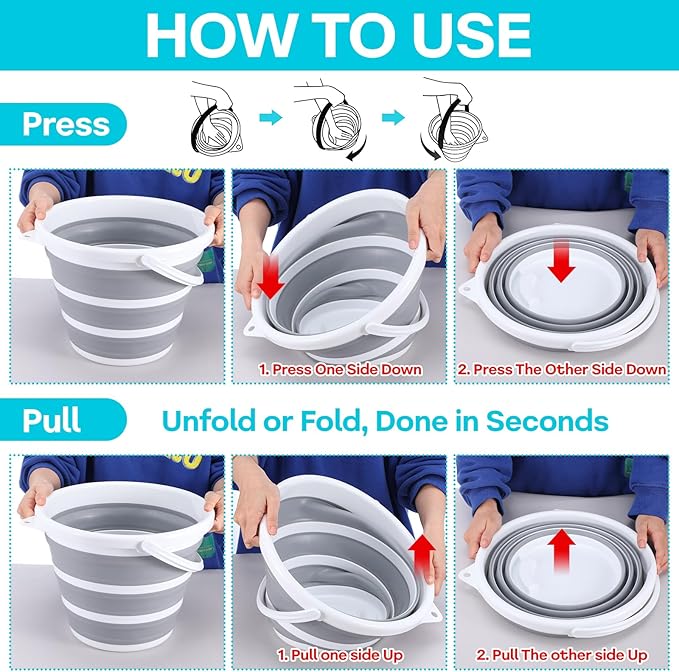 HOW TO USE

Press

1. Press One Side Down

2. Press The Other Side Down

Pull

Unfold or Fold, Done in Seconds

1. Pull one side Up

2. Pull The other side Up