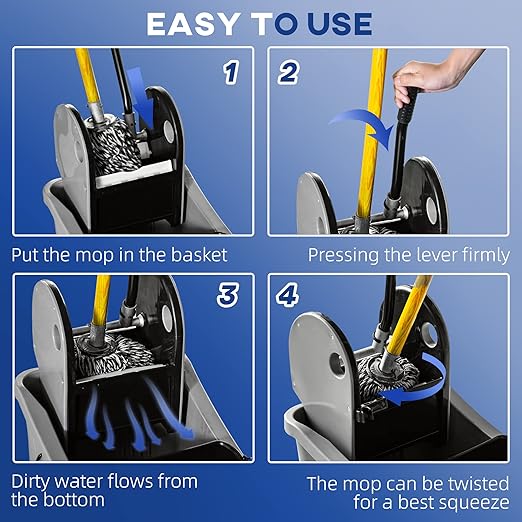 EASY TO USE

1

Put the mop in the basket

2

Pressing the lever firmly

3

Dirty water flows from the bottom

4

The mop can be twisted for a best squeeze