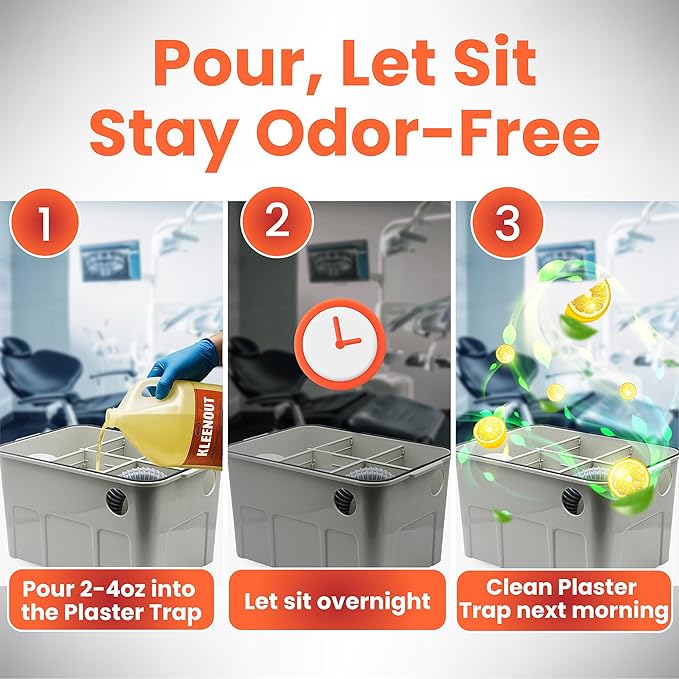 Pour, Let Sit
Stay Odor-Free

1

KLEENOUT

Pour 2-4oz into the Plaster Trap

2

Let sit overnight

3

Clean Plaster Trap next morning