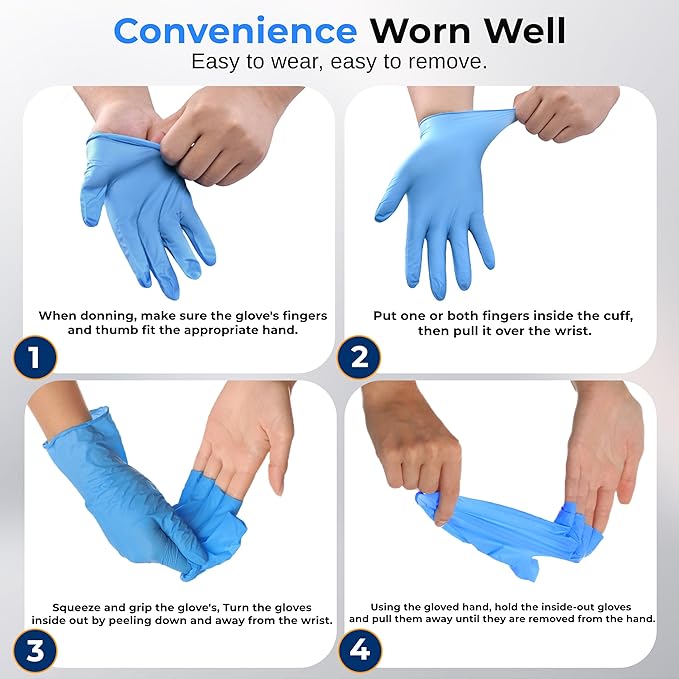 Convenience Worn Well
Easy to wear, easy to remove.

When donning, make sure the glove's fingers and thumb fit the appropriate hand.

1

Put one or both fingers inside the cuff, then pull it over the wrist.

2

Squeeze and grip the glove's, Turn the gloves inside out by peeling down and away from the wrist.

3

Using the gloved hand, hold the inside-out gloves and pull them away until they are removed from the hand.

4