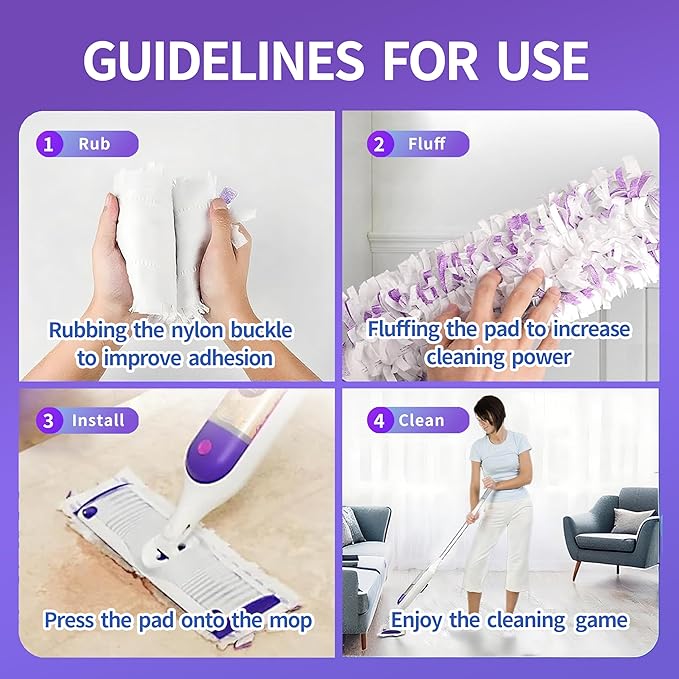 GUIDELINES FOR USE

1 Rub

Rubbing the nylon buckle to improve adhesion

2 Fluff

Fluffing the pad to increase cleaning power

3 Install

Press the pad onto the mop

4 Clean

Enjoy the cleaning game