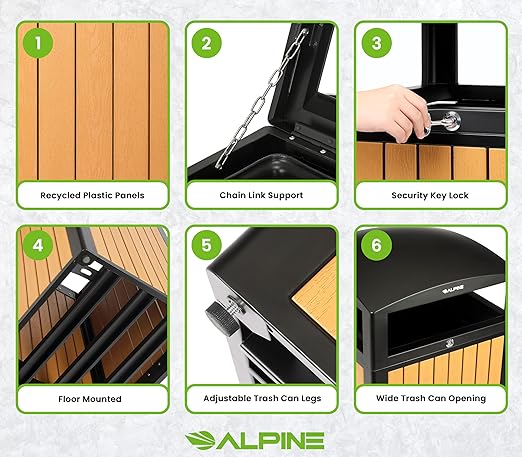 1
Recycled Plastic Panels

2
Chain Link Support

3
Security Key Lock

4
Floor Mounted

5
Adjustable Trash Can Legs

6
ALPINE
Wide Trash Can Opening

ALPINE