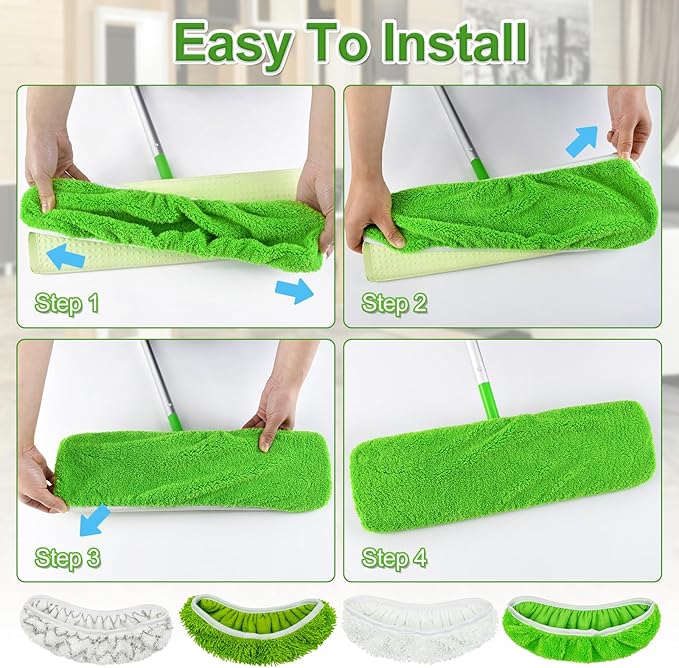 Easy To Install

Step 1

Step 2

Step 3

Step 4