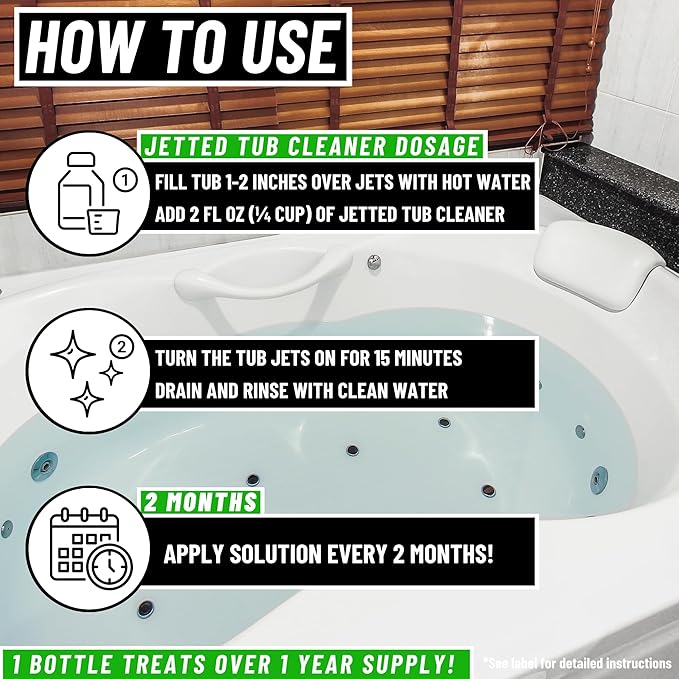 HOW TO USE

JETTED TUB CLEANER DOSAGE

1

FILL TUB 1-2 INCHES OVER JETS WITH HOT WATER
ADD 2 FL OZ (¼ CUP) OF JETTED TUB CLEANER

2

TURN THE TUB JETS ON FOR 15 MINUTES
DRAIN AND RINSE WITH CLEAN WATER

2 MONTHS

APPLY SOLUTION EVERY 2 MONTHS!

1 BOTTLE TREATS OVER 1 YEAR SUPPLY!

*See label for detailed instructions