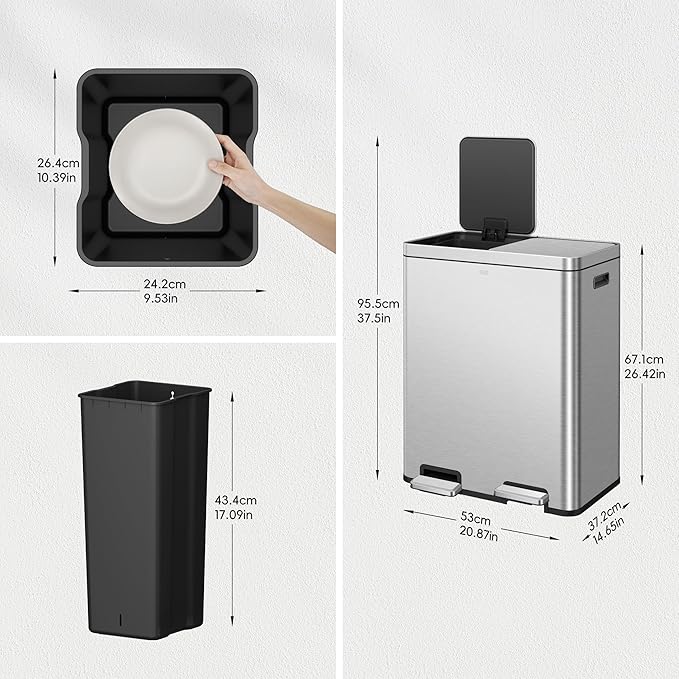 26.4cm
10.39in

24.2cm
9.53in

43.4cm
17.09in

95.5cm
37.5in

67.1cm
26.42in

53cm
20.87in

37.2cm
14.65in