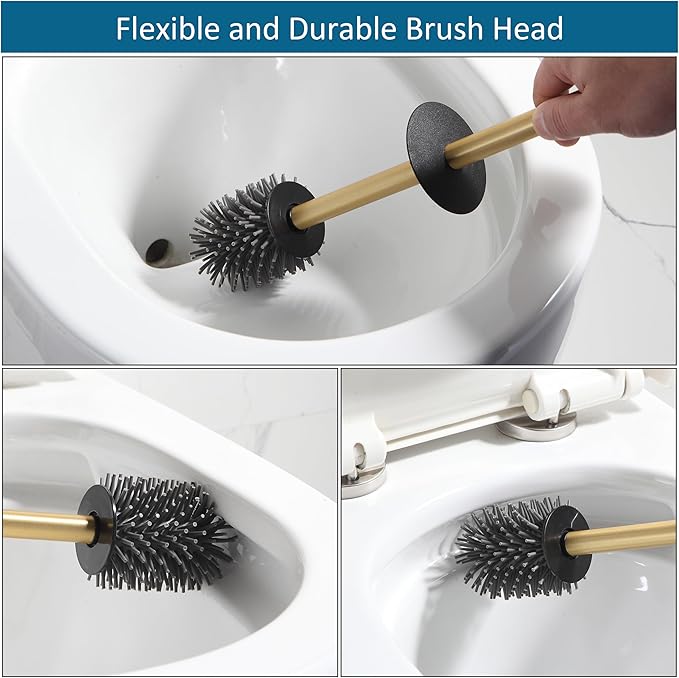 Flexible and Durable Brush Head