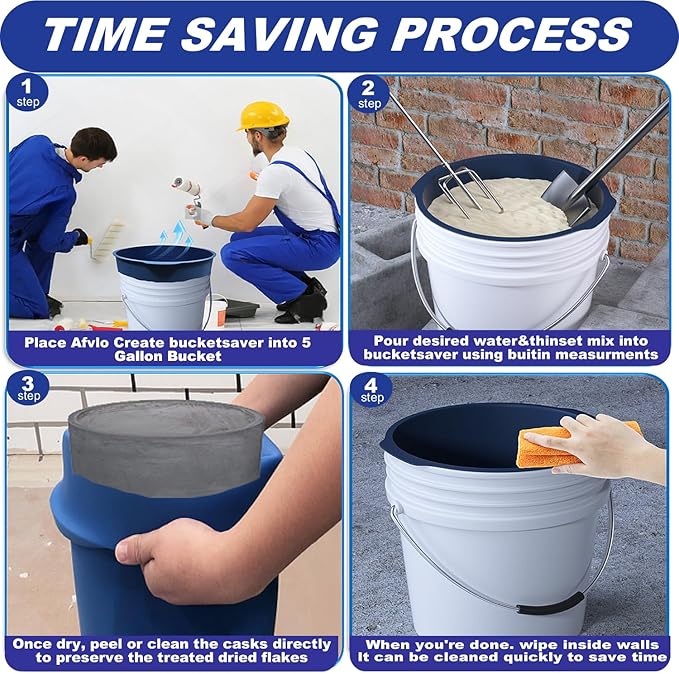 TIME SAVING PROCESS

1 step

Place Afvlo Create bucketsaver into 5 Gallon Bucket

2 step

Pour desired water&thinset mix into bucketsaver using buitin measurments

3 step

Once dry, peel or clean the casks directly to preserve the treated dried flakes

4 step

When you're done. wipe inside walls It can be cleaned quickly to save time