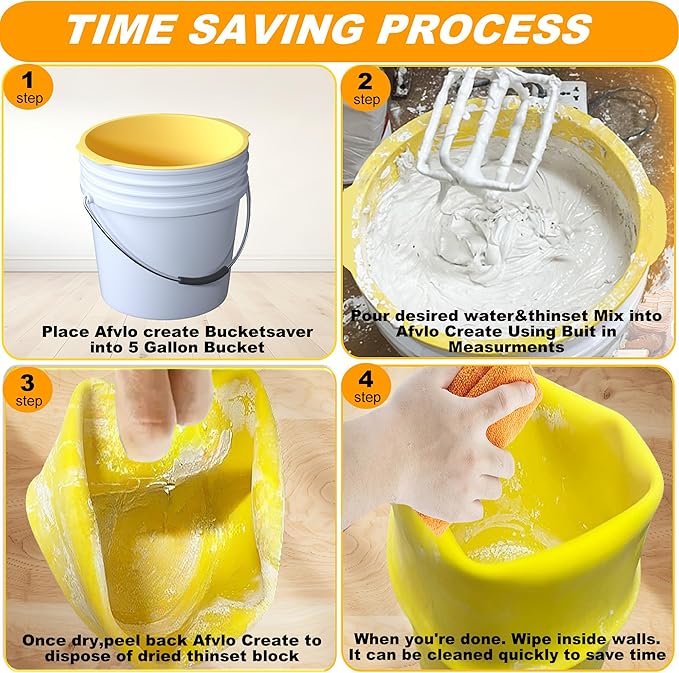 TIME SAVING PROCESS

1
step

Place Afvlo create Bucketsaver into 5 Gallon Bucket

2
step

Pour desired water&thinset Mix into Afvlo Create Using Buit in Measurments

3
step

Once dry,peel back Afvlo Create to dispose of dried thinset block

4
step

When you're done. Wipe inside walls. It can be cleaned quickly to save time