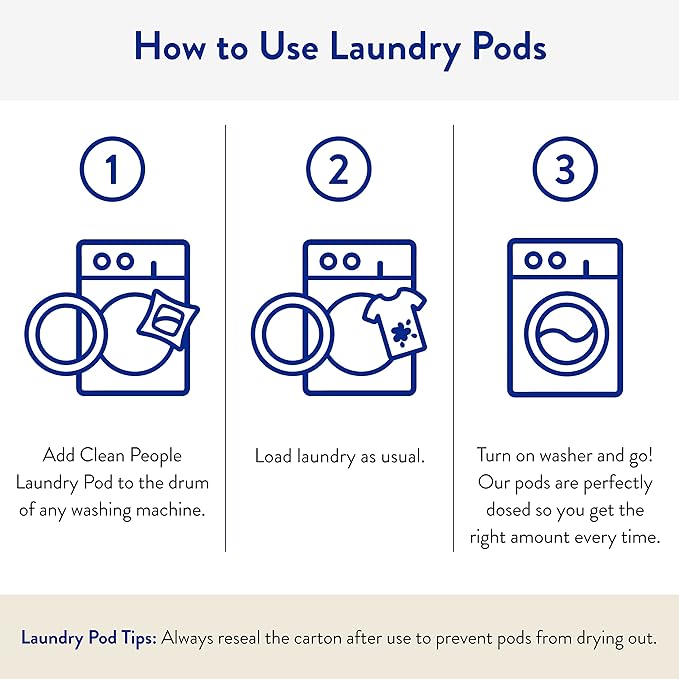 How to Use Laundry Pods

1

Add Clean People Laundry Pod to the drum of any washing machine.

2

Load laundry as usual.

3

Turn on washer and go! Our pods are perfectly dosed so you get the right amount every time.

Laundry Pod Tips: Always reseal the carton after use to prevent pods from drying out.