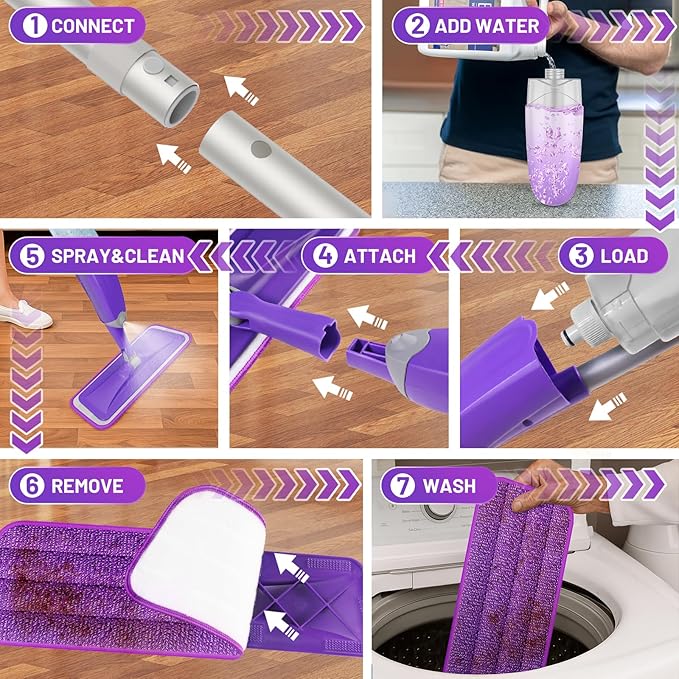 1 CONNECT

2 ADD WATER

3 LOAD

4 ATTACH

5 SPRAY&CLEAN

6 REMOVE

7 WASH