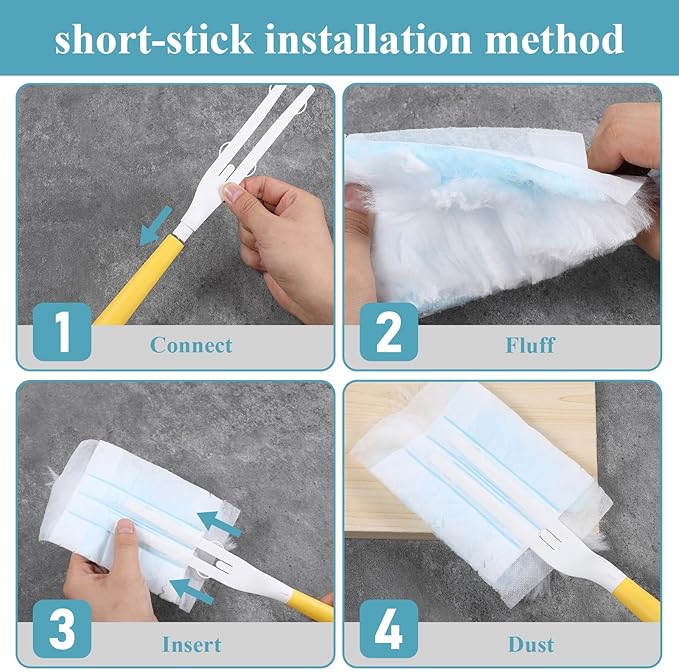 short-stick installation method

1 Connect

2 Fluff

3 Insert

4 Dust