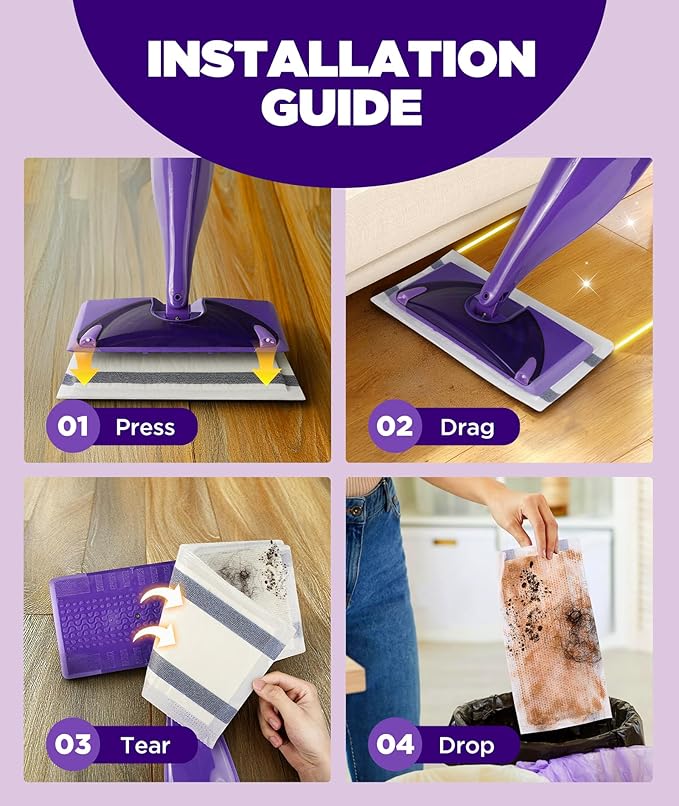 INSTALLATION GUIDE

01 Press

02 Drag

03 Tear

04 Drop