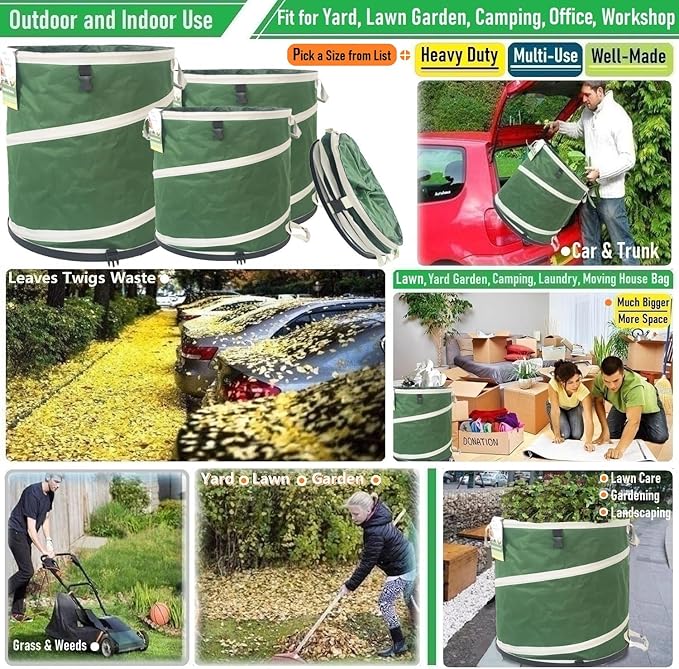 Outdoor and Indoor Use

Fit for Yard, Lawn Garden, Camping, Office, Workshop

Pick a Size from List

Heavy Duty

Multi-Use

Well-Made

Car & Trunk

Leaves Twigs Waste

Lawn, Yard Garden, Camping, Laundry, Moving House Bag

Much Bigger
More Space

DONATION

Yard Lawn Garden

Lawn Care
Gardening
Landscaping

Grass & Weeds