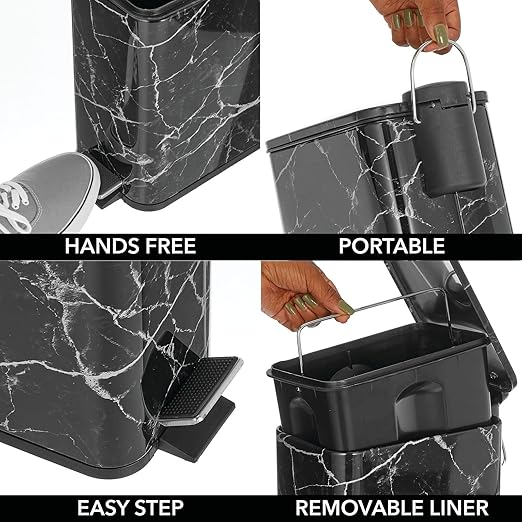 HANDS FREE

PORTABLE

EASY STEP

REMOVABLE LINER