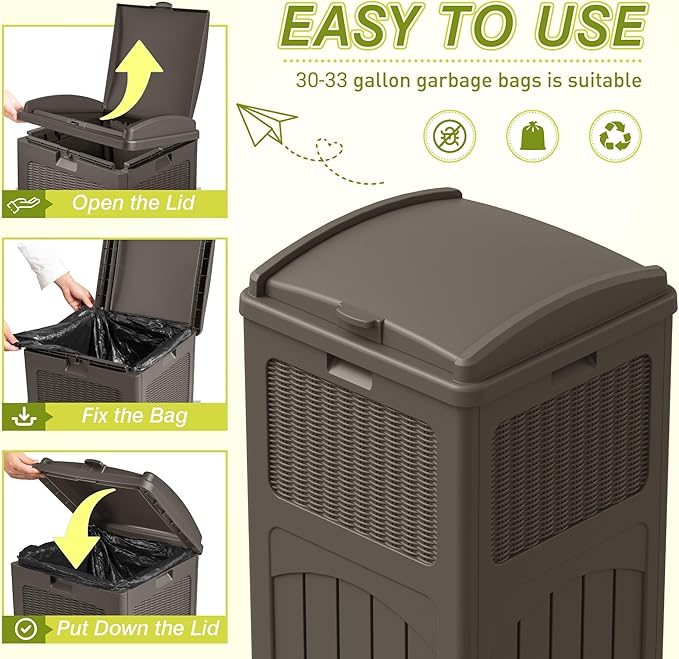 EASY TO USE

30-33 gallon garbage bags is suitable

Open the Lid

Fix the Bag

Put Down the Lid