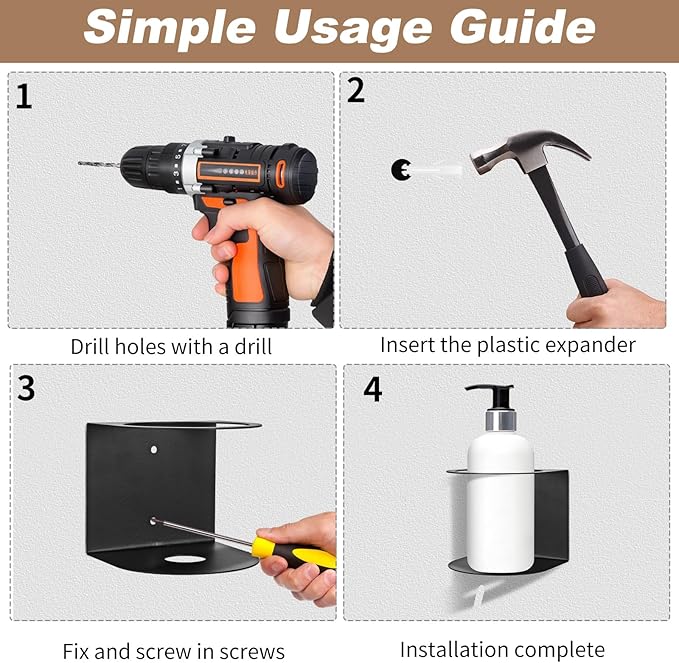 Simple Usage Guide

1

Drill holes with a drill

2

Insert the plastic expander

3

Fix and screw in screws

4

Installation complete