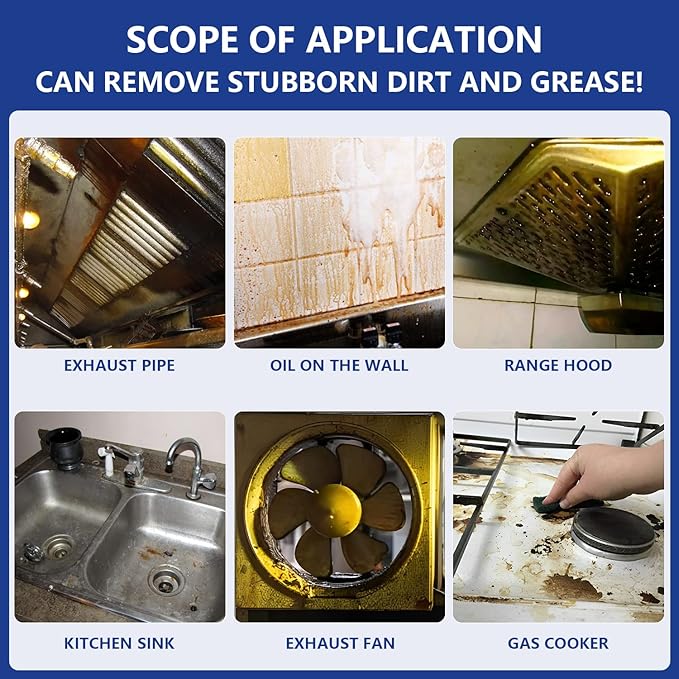 SCOPE OF APPLICATION
CAN REMOVE STUBBORN DIRT AND GREASE!

EXHAUST PIPE

OIL ON THE WALL

RANGE HOOD

KITCHEN SINK

EXHAUST FAN

GAS COOKER