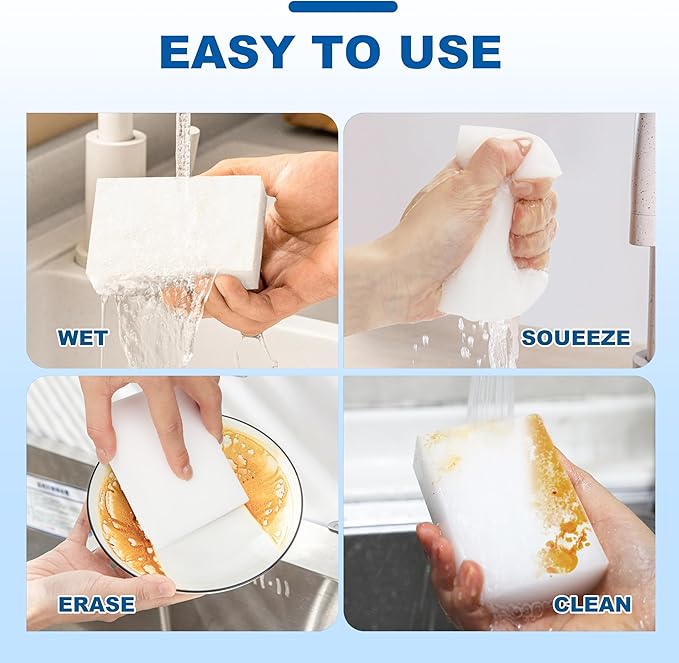 EASY TO USE

WET

SOUEEZE

ERASE

CLEAN