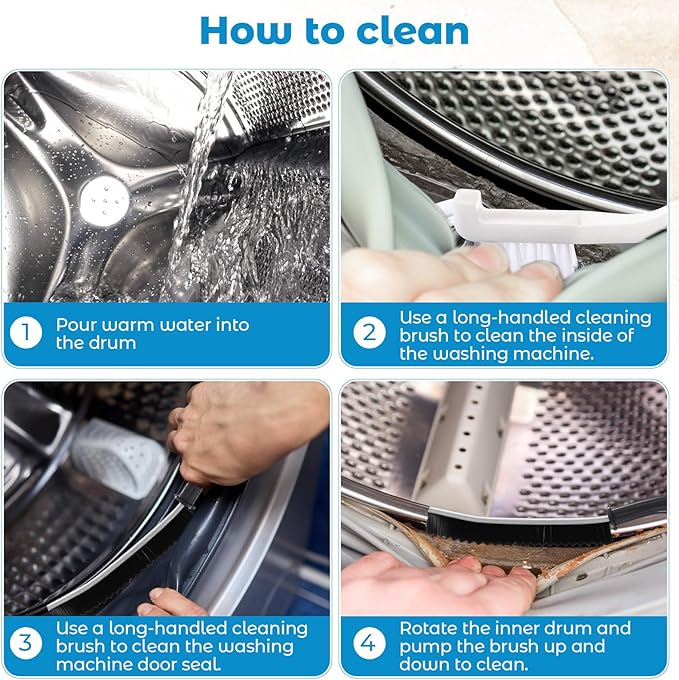 How to clean

1 Pour warm water into the drum

2 Use a long-handled cleaning brush to clean the inside of the washing machine.

3 Use a long-handled cleaning brush to clean the washing machine door seal.

4 Rotate the inner drum and pump the brush up and down to clean.