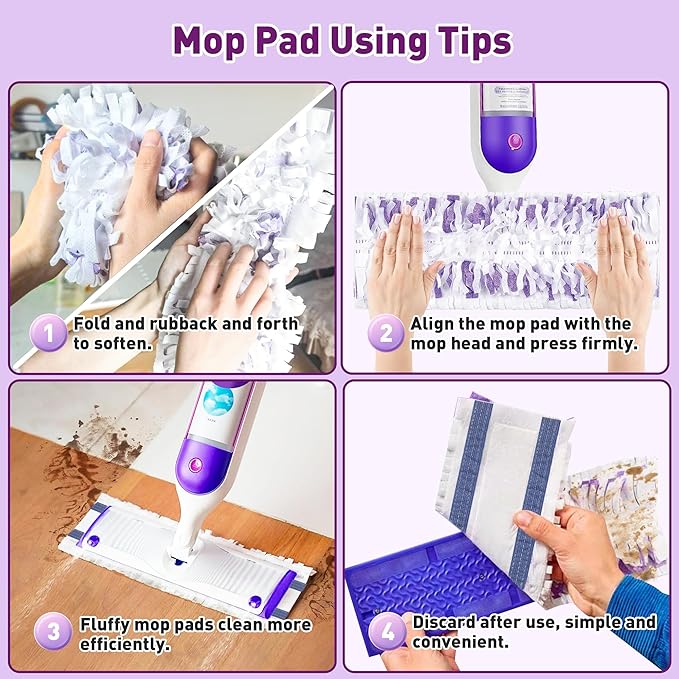 Mop Pad Using Tips

1 Fold and rubback and forth to soften.

2 Align the mop pad with the mop head and press firmly.

3 Fluffy mop pads clean more efficiently.

4 Discard after use, simple and convenient.