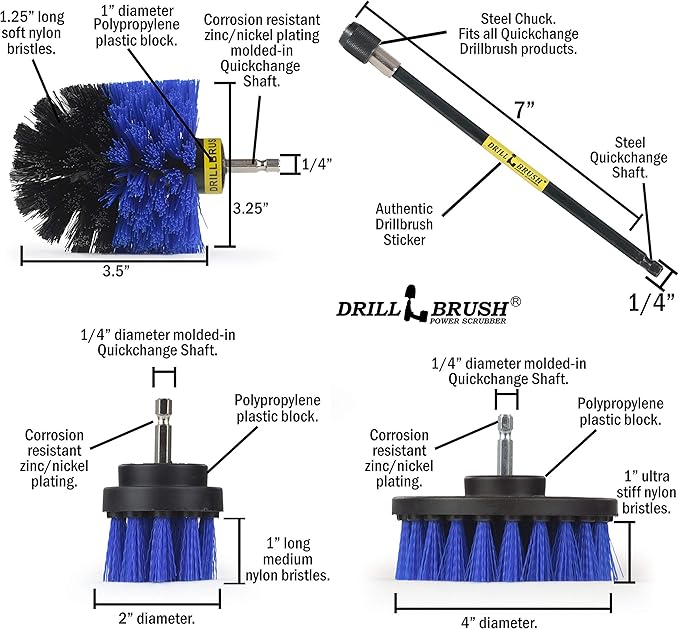 1.25" long soft nylon bristles.

1" diameter Polypropylene plastic block.

Corrosion resistant zinc/nickel plating molded-in Quickchange Shaft.

DRILL BRUSH

1/4"

3.25"

3.5"

Steel Chuck. Fits all Quickchange Drillbrush products.

7"

DRILL BRUSH

Steel Quickchange Shaft.

Authentic Drillbrush Sticker

1/4"

DRILL BRUSH®
POWER SCRUBBER

1/4" diameter molded-in Quickchange Shaft.

Corrosion resistant zinc/nickel plating.

Polypropylene plastic block.

1" long medium nylon bristles.

2" diameter.

1/4" diameter molded-in Quickchange Shaft.

Corrosion resistant zinc/nickel plating.

Polypropylene plastic block.

1" ultra stiff nylon bristles.

4" diameter.