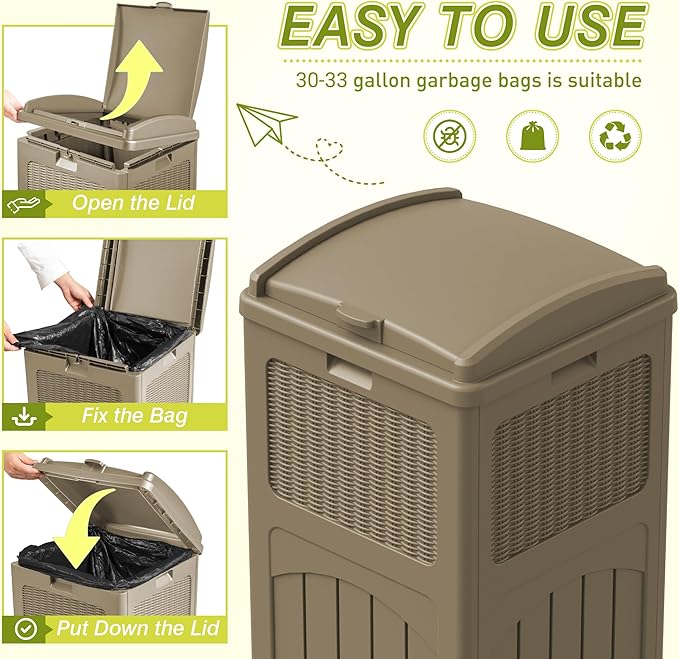 EASY TO USE

30-33 gallon garbage bags is suitable

Open the Lid

Fix the Bag

Put Down the Lid