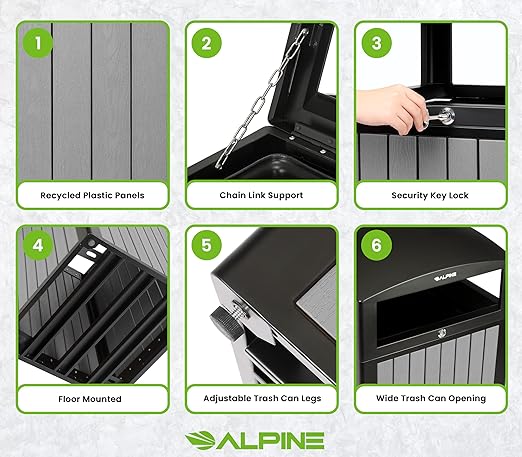 1
Recycled Plastic Panels

2
Chain Link Support

3
Security Key Lock

4
Floor Mounted

5
Adjustable Trash Can Legs

6
ALPINE
Wide Trash Can Opening

ALPINE