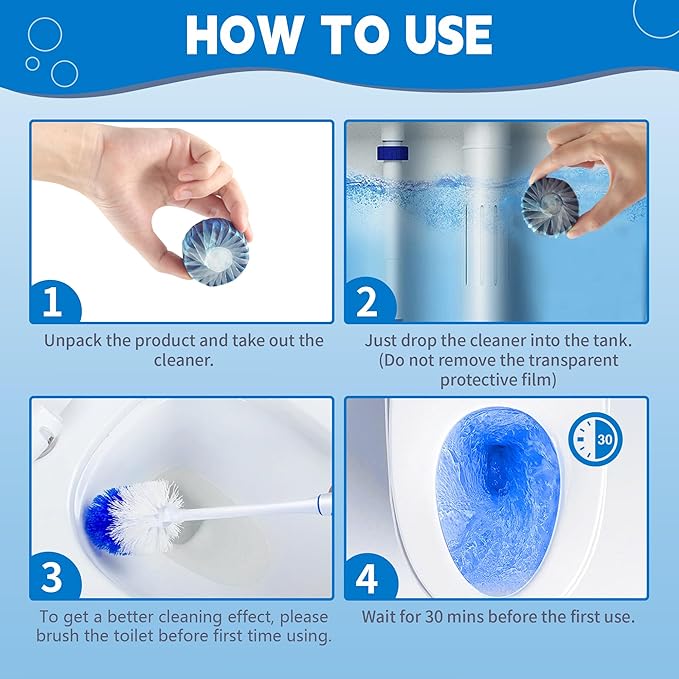 HOW TO USE

1

Unpack the product and take out the cleaner.

2

Just drop the cleaner into the tank. (Do not remove the transparent protective film)

3

To get a better cleaning effect, please brush the toilet before first time using.

4

30

Wait for 30 mins before the first use.