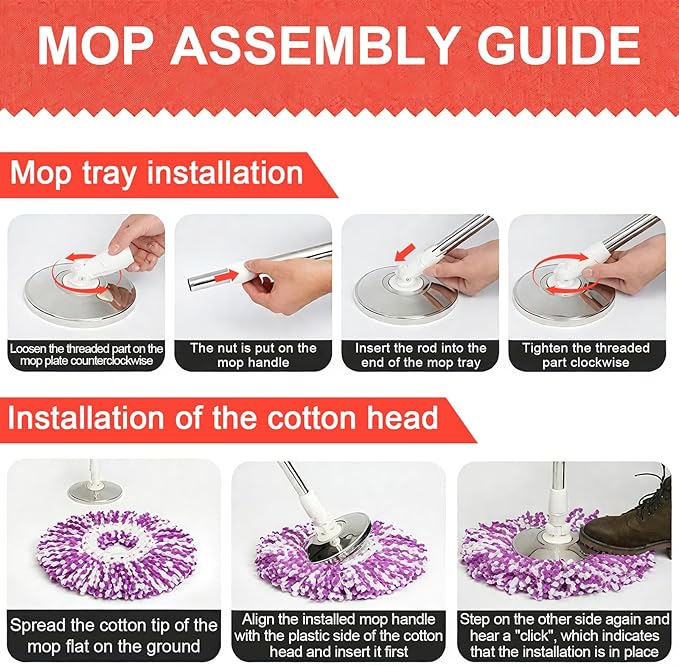 MOP ASSEMBLY GUIDE

Mop tray installation

Loosen the threaded part on the mop plate counterclockwise

The nut is put on the mop handle

Insert the rod into the end of the mop tray

Tighten the threaded part clockwise

Installation of the cotton head

Spread the cotton tip of the mop flat on the ground

Align the installed mop handle with the plastic side of the cotton head and insert it first

Step on the other side again and hear a "click", which indicates that the installation is in place