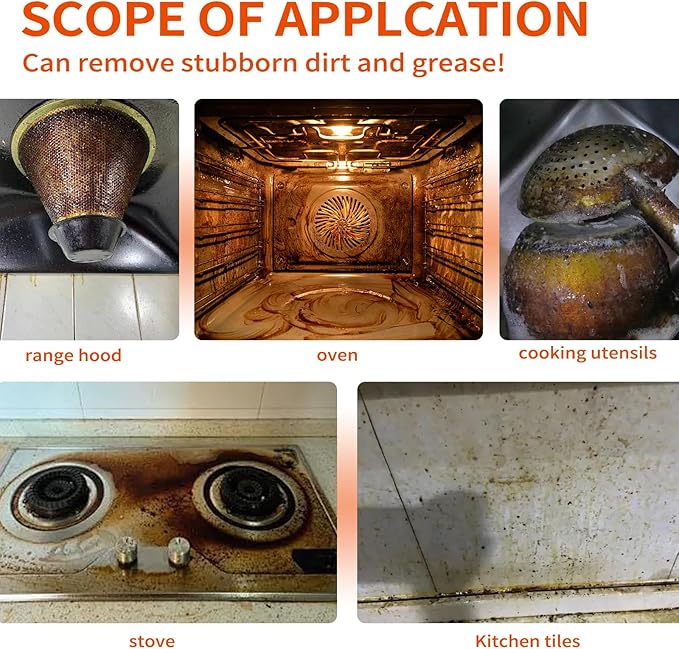 SCOPE OF APPLCATION
Can remove stubborn dirt and grease!

range hood

oven

cooking utensils

stove

Kitchen tiles