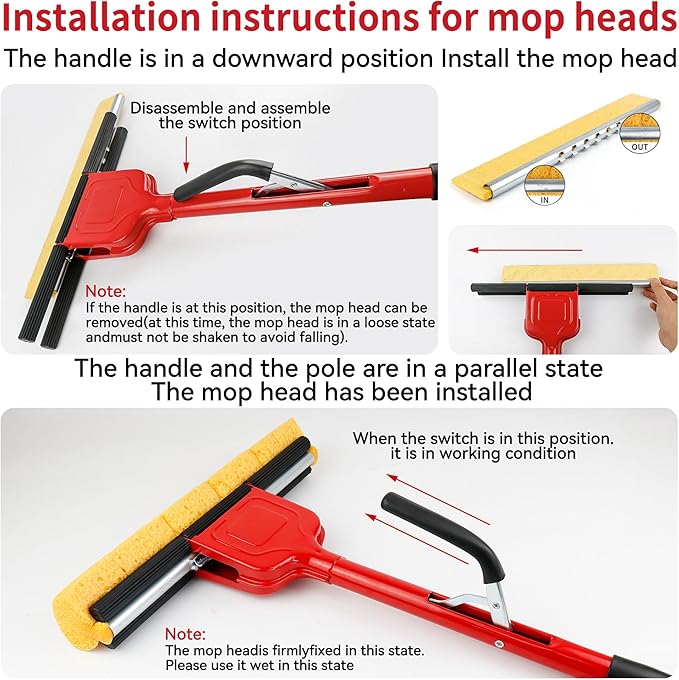 Installation instructions for mop heads

The handle is in a downward position Install the mop head

Disassemble and assemble the switch position

OUT

IN

Note:
If the handle is at this position, the mop head can be removed(at this time, the mop head is in a loose state andmust not be shaken to avoid falling).

The handle and the pole are in a parallel state
The mop head has been installed

When the switch is in this position. it is in working condition

Note:
The mop headis firmlyfixed in this state.
Please use it wet in this state