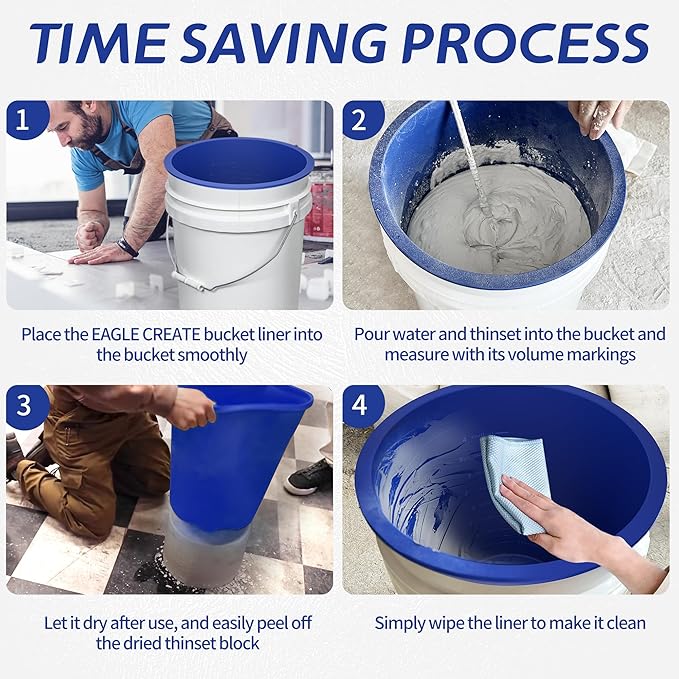 TIME SAVING PROCESS

1

Place the EAGLE CREATE bucket liner into the bucket smoothly

2

Pour water and thinset into the bucket and measure with its volume markings

3

Let it dry after use, and easily peel off the dried thinset block

4

Simply wipe the liner to make it clean