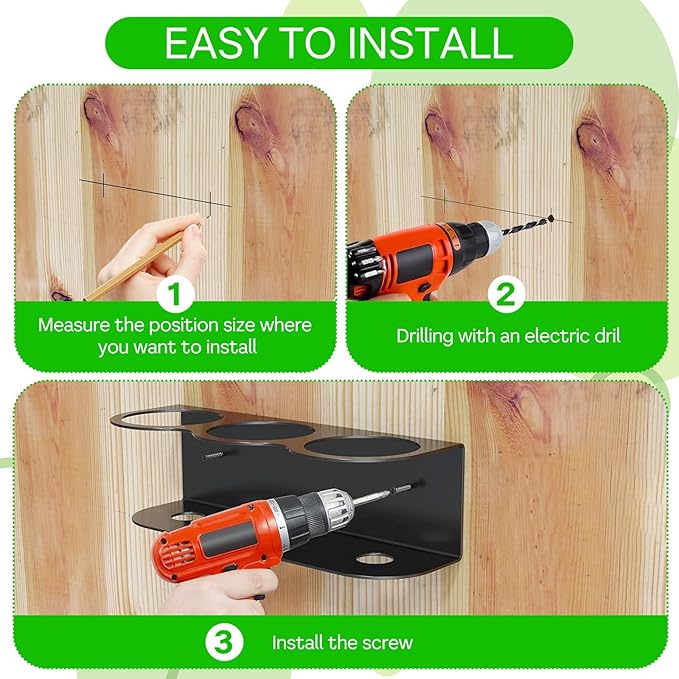 EASY TO INSTALL

1
Measure the position size where you want to install

2
Drilling with an electric dril

3
Install the screw