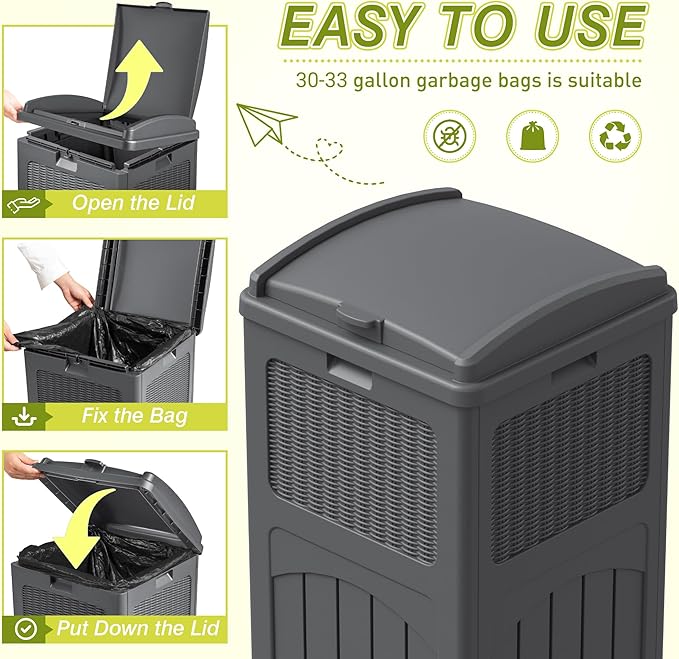 EASY TO USE

30-33 gallon garbage bags is suitable

Open the Lid

Fix the Bag

Put Down the Lid