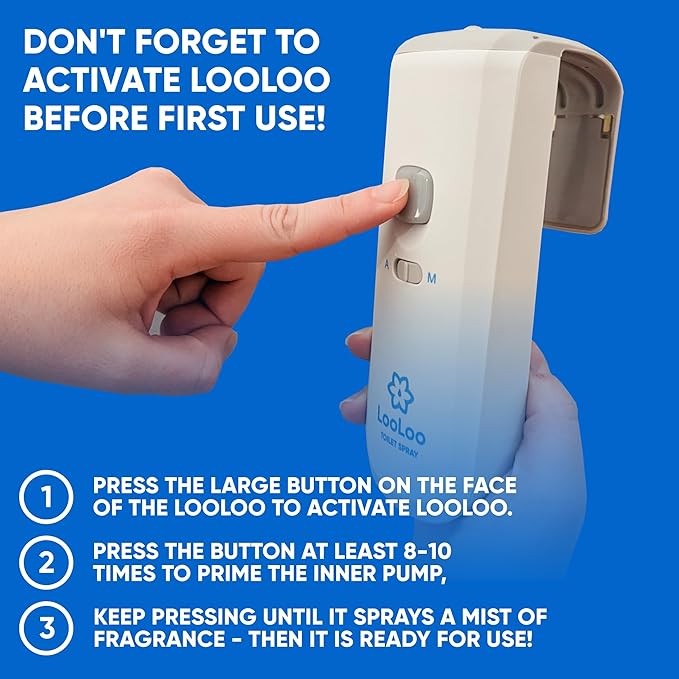 DON'T FORGET TO ACTIVATE LOOLOO BEFORE FIRST USE!

A M

LooLoo
TOILET SPRAY

1 PRESS THE LARGE BUTTON ON THE FACE OF THE LOOLOO TO ACTIVATE LOOLOO.

2 PRESS THE BUTTON AT LEAST 8-10 TIMES TO PRIME THE INNER PUMP,

3 KEEP PRESSING UNTIL IT SPRAYS A MIST OF FRAGRANCE - THEN IT IS READY FOR USE!