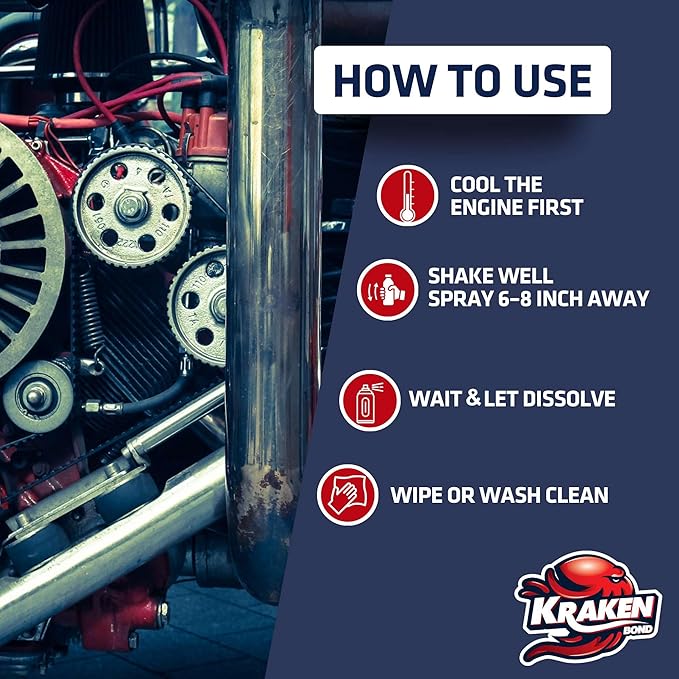 HOW TO USE

COOL THE ENGINE FIRST

SHAKE WELL
SPRAY 6-8 INCH AWAY

WAIT & LET DISSOLVE

WIPE OR WASH CLEAN

KRAKEN BOND