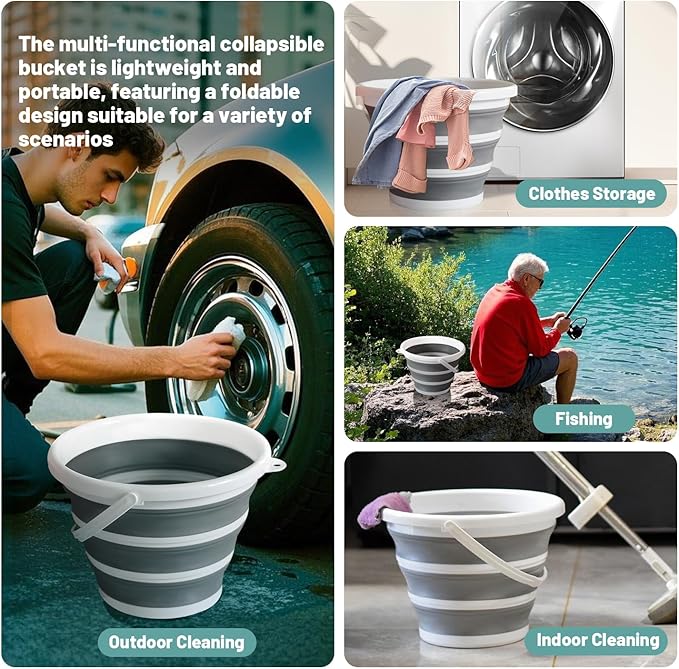 The multi-functional collapsible bucket is lightweight and portable, featuring a foldable design suitable for a variety of scenarios

Outdoor Cleaning

Clothes Storage

Fishing

Indoor Cleaning